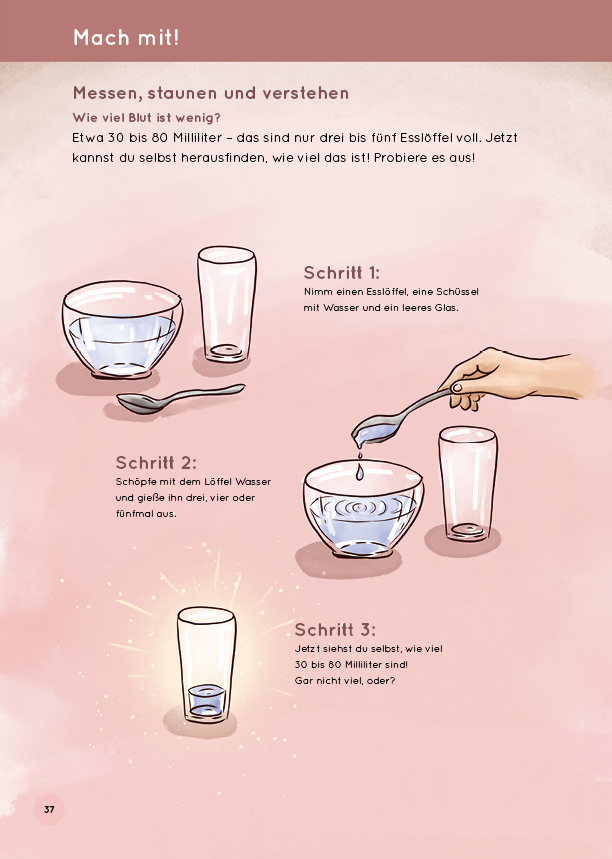 Mach mit!

Messen, staunen und verstehen

Wie viel Blut ist wenig?

Etwa 30 bis 80 Milliliter – das sind nur drei bis fünf Esslöffel voll. Jetzt kannst du selbst herausfinden, wie viel das ist! Probiere es aus!

Schritt 1:

Nimm einen Esslöffel, eine Schüssel mit Wasser und ein leeres Glas.

Schritt 2:

Schöpfe mit dem Löffel Wasser und gieße ihn drei, vier oder fünfmal aus.

Schritt 3:

Jetzt siehst du selbst, wie viel 30 bis 80 Milliliter sind! Gar nicht viel, oder?

37